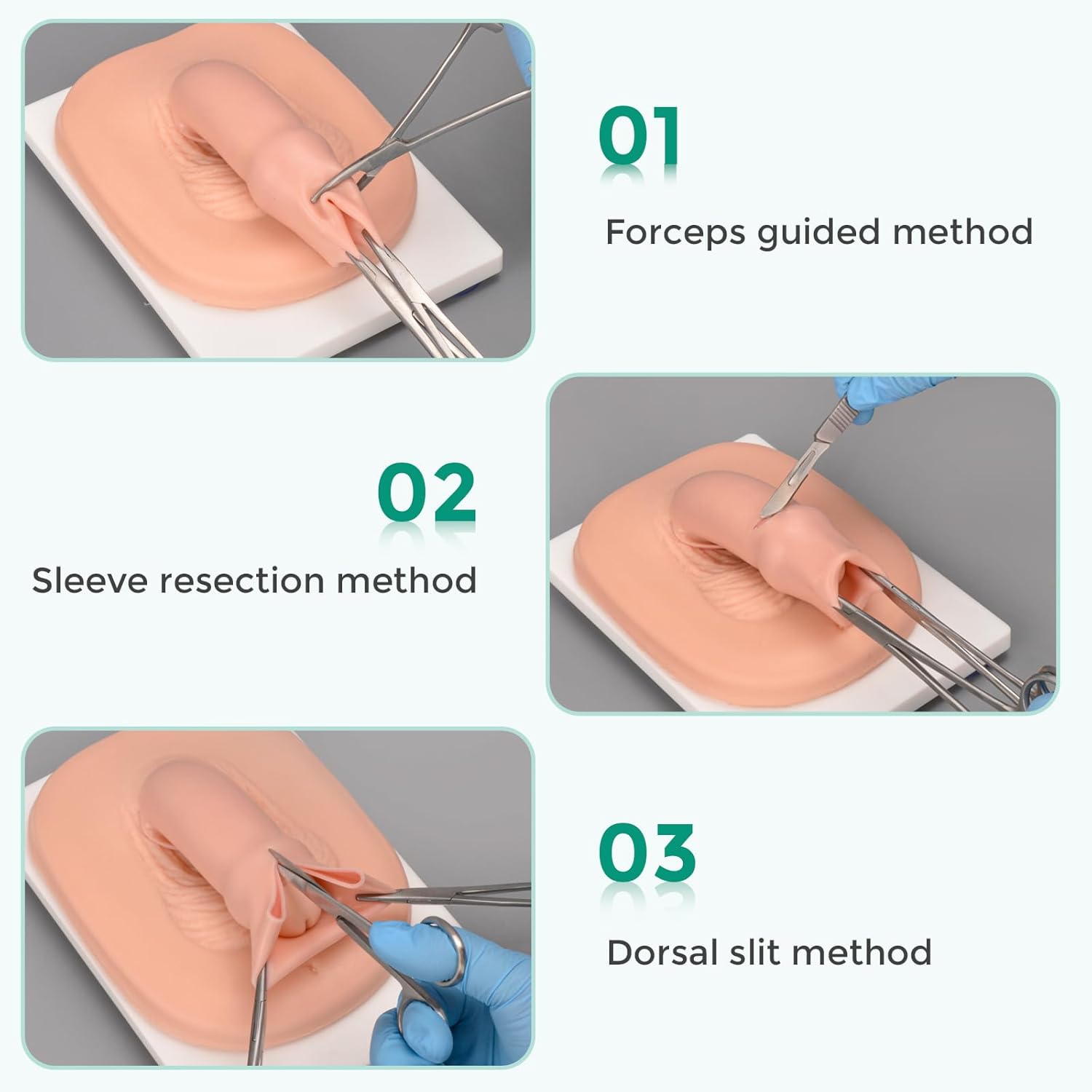 01

Forceps guided method

02

Sleeve resection method

03

Dorsal slit method