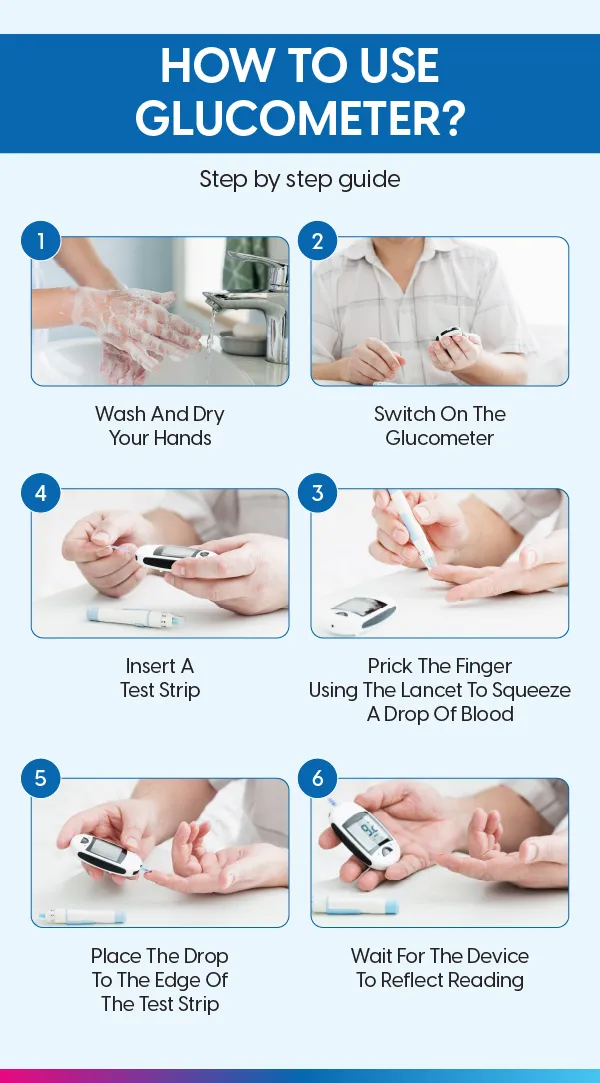 HOW TO USE GLUCOMETER?

Step by step guide

1

Wash And Dry Your Hands

2

Switch On The Glucometer

4

Insert A Test Strip

3

Prick The Finger Using The Lancet To Squeeze A Drop Of Blood

5

Place The Drop To The Edge Of The Test Strip

6

Wait For The Device To Reflect Reading